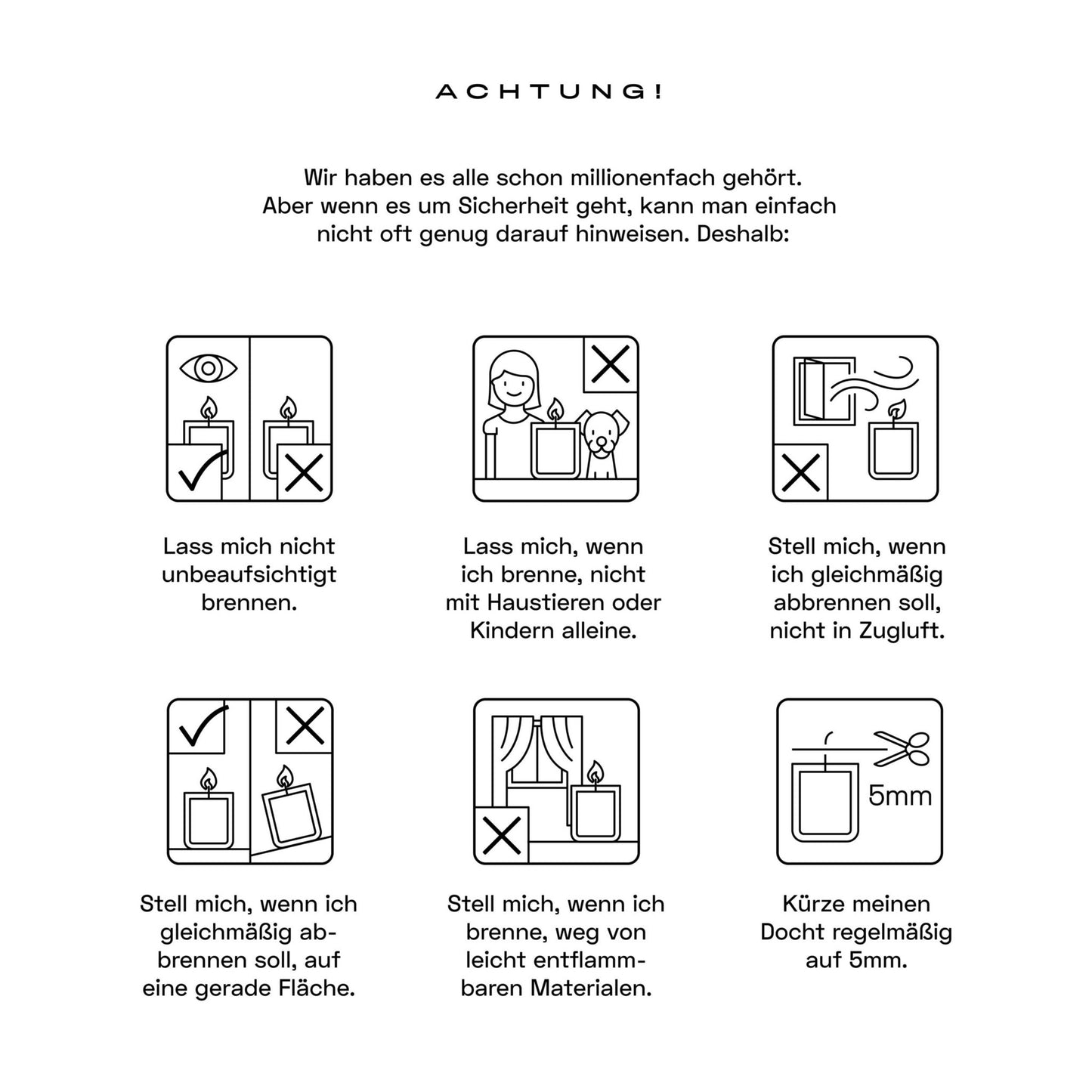 ACHTUNG!

Wir haben es alle schon millionenfach gehört. Aber wenn es um Sicherheit geht, kann man einfach nicht oft genug darauf hinweisen. Deshalb:

Lass mich nicht unbeaufsichtigt brennen.

Lass mich, wenn ich brenne, nicht mit Haustieren oder Kindern alleine.

Stell mich, wenn ich gleichmäßig abbrennen soll, nicht in Zugluft.

Stell mich, wenn ich gleichmäßig abbrennen soll, auf eine gerade Fläche.

Stell mich, wenn ich brenne, weg von leicht entflammbaren Materialen.

5mm

Kürze meinen Docht regelmäßig auf 5mm.